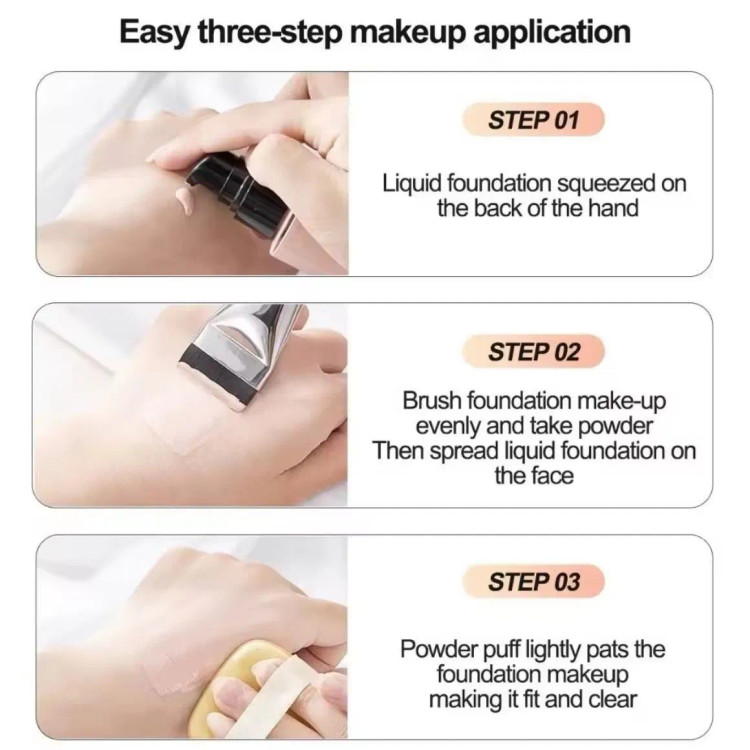 Easy three-step makeup application

STEP 01

Liquid foundation squeezed on the back of the hand

STEP 02

Brush foundation make-up evenly and take powder
Then spread liquid foundation on the face

STEP 03

Powder puff lightly pats the foundation makeup making it fit and clear