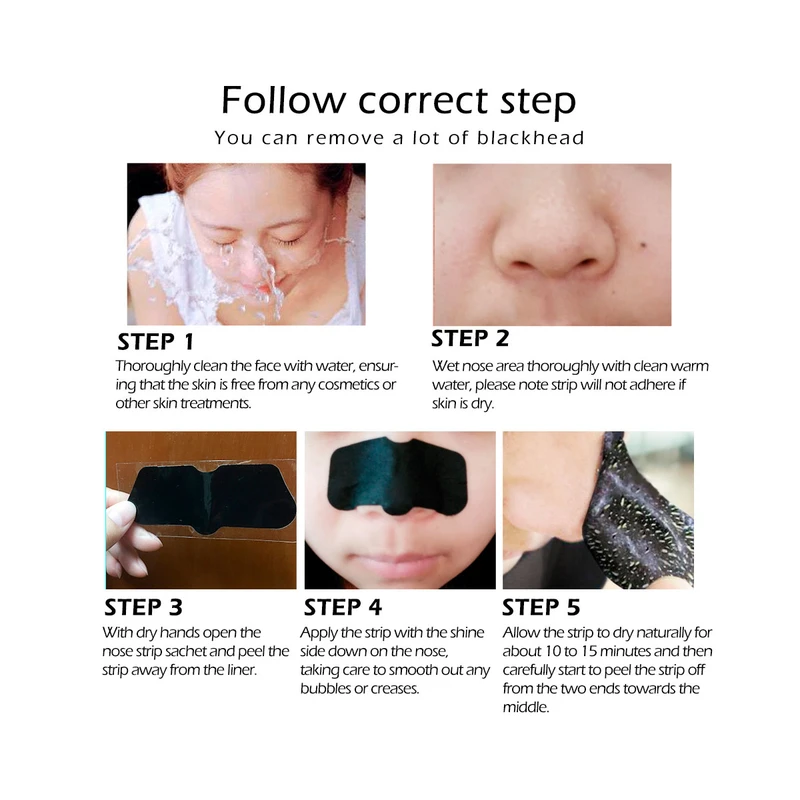 Follow correct step

You can remove a lot of blackhead

STEP 1

Thoroughly clean the face with water, ensuring that the skin is free from any cosmetics or other skin treatments.

STEP 2

Wet nose area thoroughly with clean warm water, please note strip will not adhere if skin is dry.

STEP 3

With dry hands open the nose strip sachet and peel the strip away from the liner.

STEP 4

Apply the strip with the shine side down on the nose, taking care to smooth out any bubbles or creases.

STEP 5

Allow the strip to dry naturally for about 10 to 15 minutes and then carefully start to peel the strip off from the two ends towards the middle.